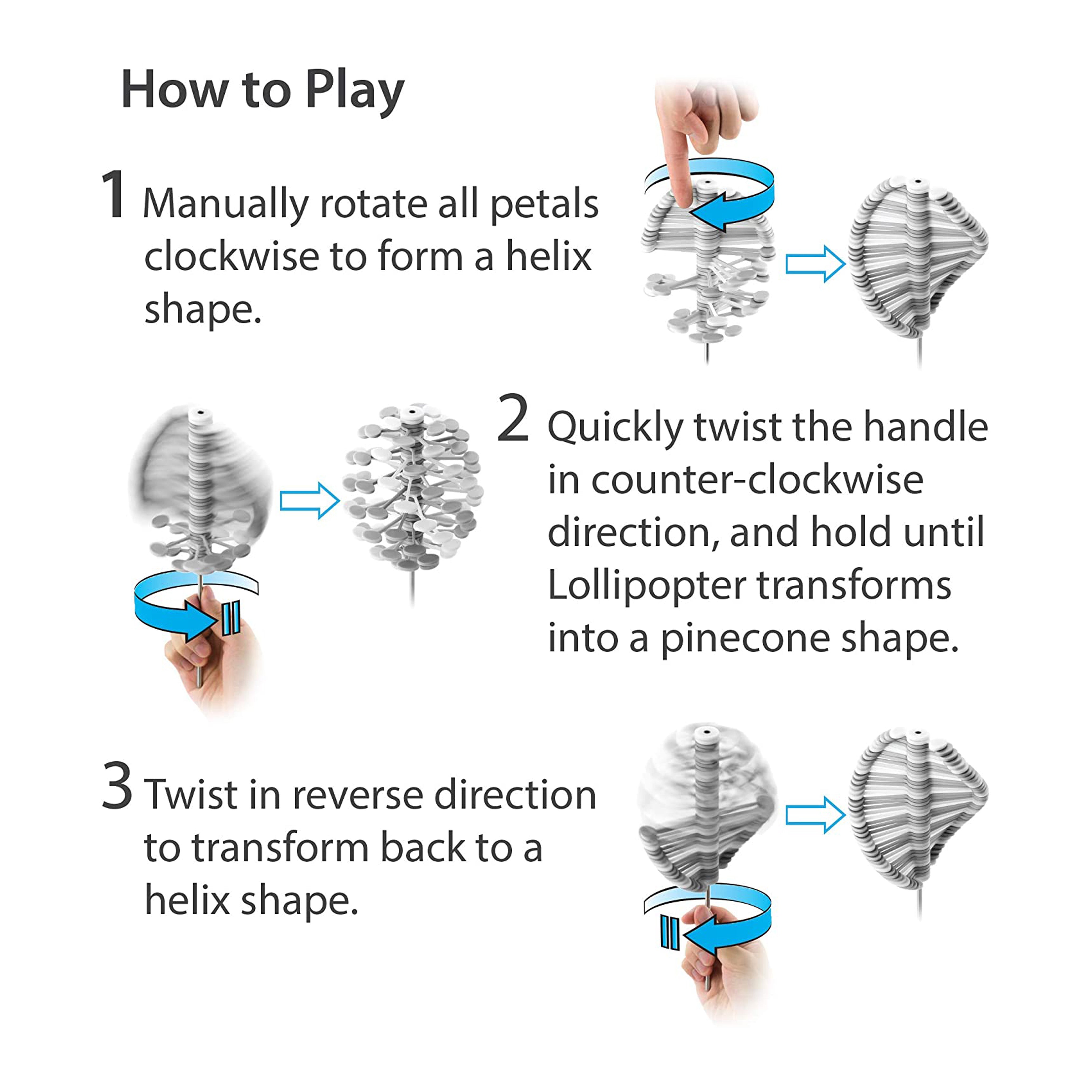 How to Play

1 Manually rotate all petals clockwise to form a helix shape.

2 Quickly twist the handle in counter-clockwise direction, and hold until Lollipopter transforms into a pinecone shape.

3 Twist in reverse direction to transform back to a helix shape.